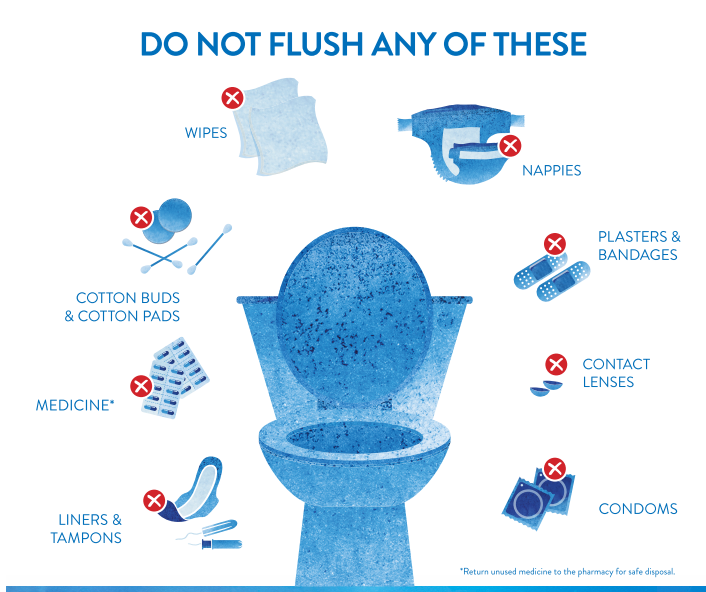 DO NOT FLUSH ANY OF THESE

WIPES

NAPPIES

COTTON BUDS & COTTON PADS

PLASTERS & BANDAGES

MEDICINE*

CONTACT LENSES

LINERS & TAMPONS

CONDOMS

*Return unused medicine to the pharmacy for safe disposal.