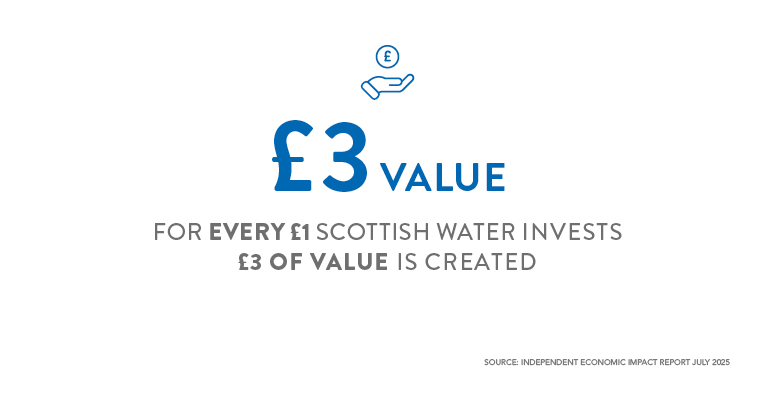 £

£3 VALUE

FOR EVERY £1 SCOTTISH WATER INVESTS
£3 OF VALUE IS CREATED

SOURCE: INDEPENDENT ECONOMIC IMPACT REPORT JULY 2025